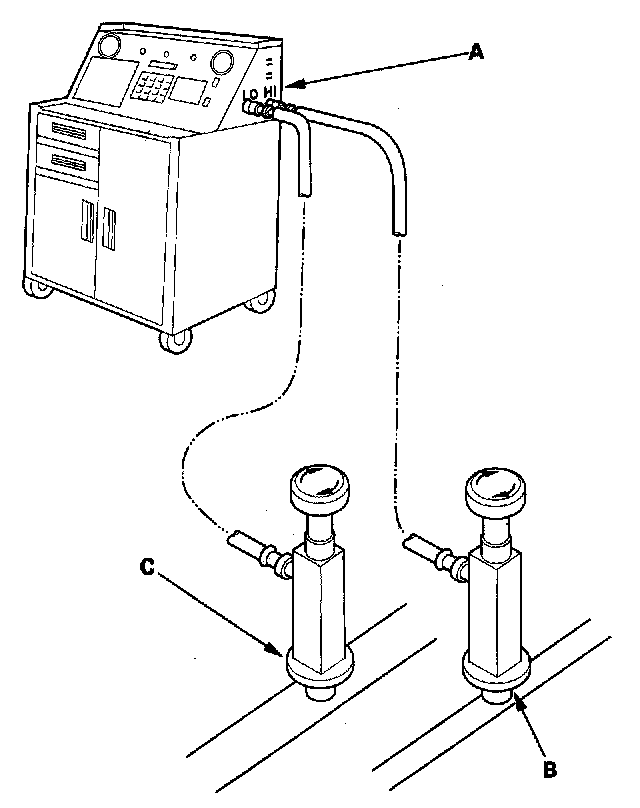 A

LO HI

C

B