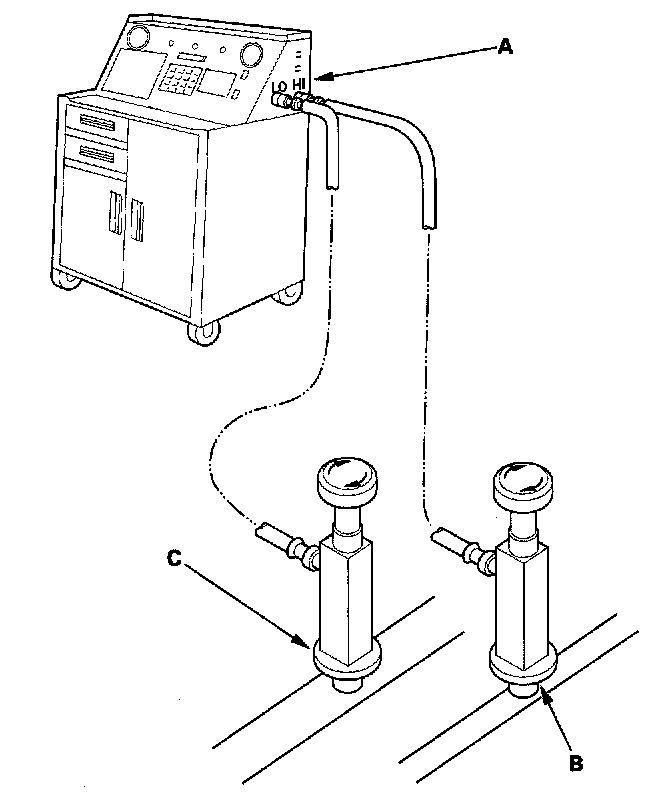 A
LO HI
C
B