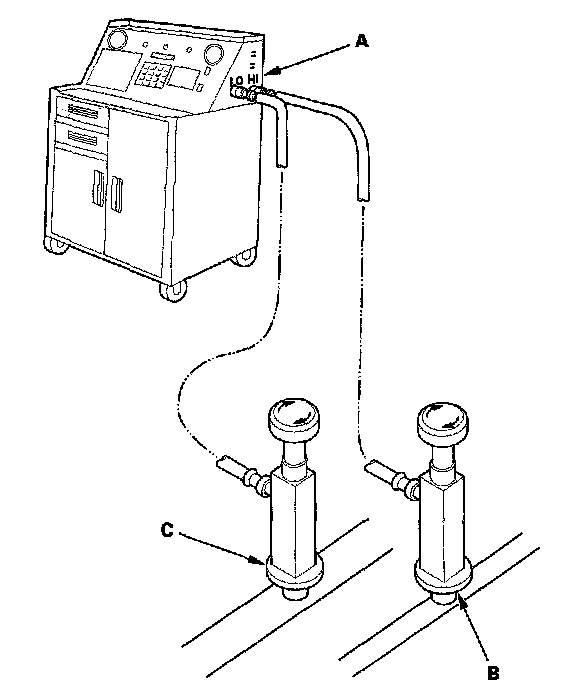 A
LO HI
C
B