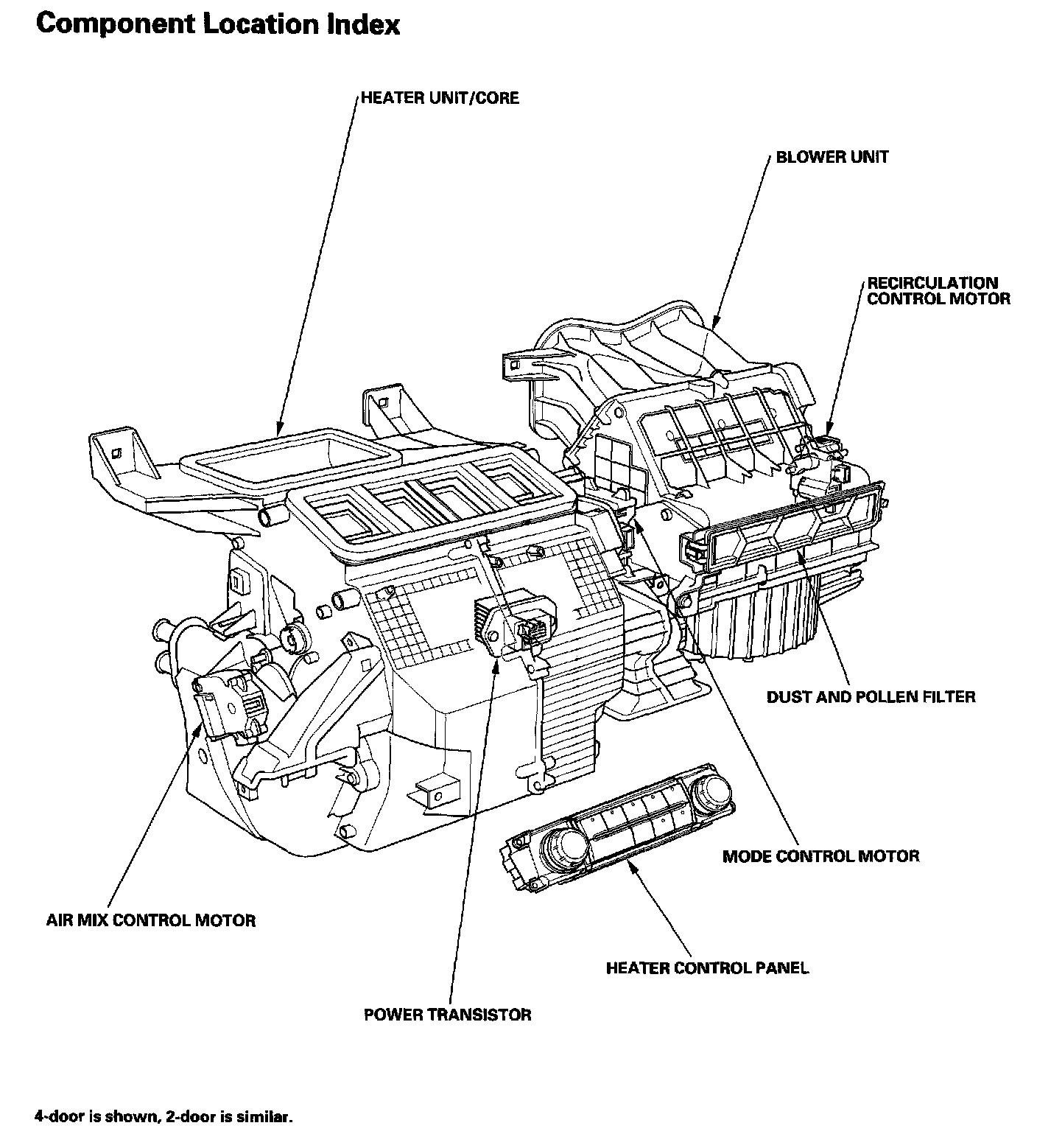 Component Location Index

HEATER UNIT/CORE

BLOWER UNIT

RECIRCULATION CONTROL MOTOR

DUST AND POLLEN FILTER

MODE CONTROL MOTOR

AIR MIX CONTROL MOTOR

HEATER CONTROL PANEL

POWER TRANSISTOR

4-door is shown, 2-door is similar.