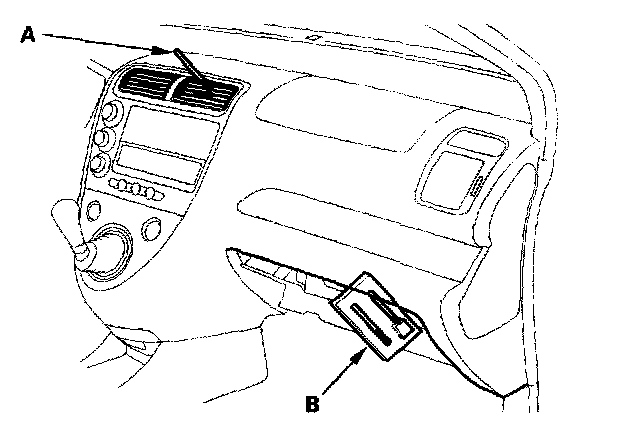 A

B