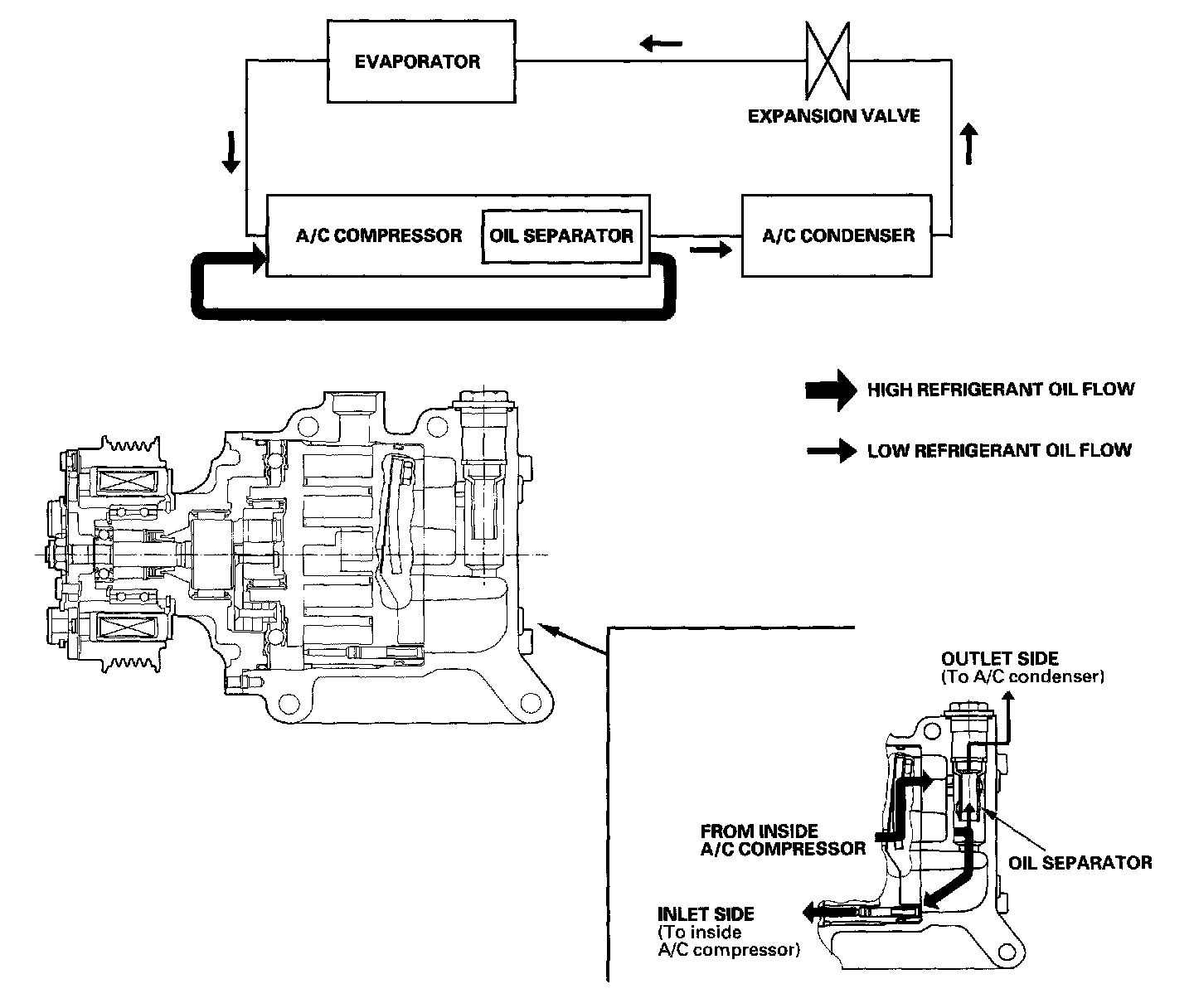 EVAPORATOR

EXPANSION VALVE

A/C COMPRESSOR

OIL SEPARATOR

A/C CONDENSER

HIGH REFRIGERANT OIL FLOW

LOW REFRIGERANT OIL FLOW

OUTLET SIDE
(To A/C condenser)

FROM INSIDE
A/C COMPRESSOR

OIL SEPARATOR

INLET SIDE
(To inside
A/C compressor)