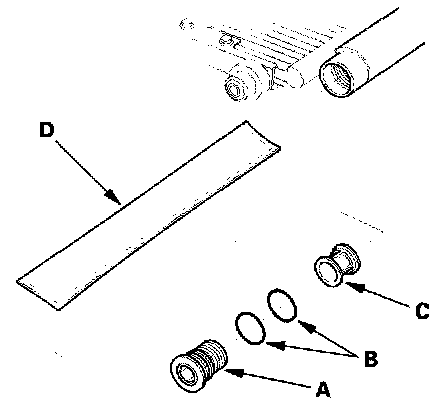 D
C
B
A