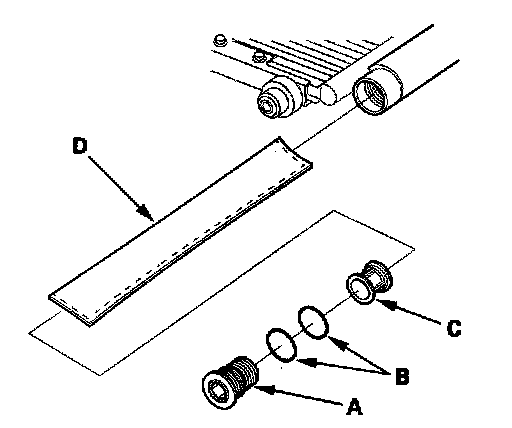 D

C

B

A