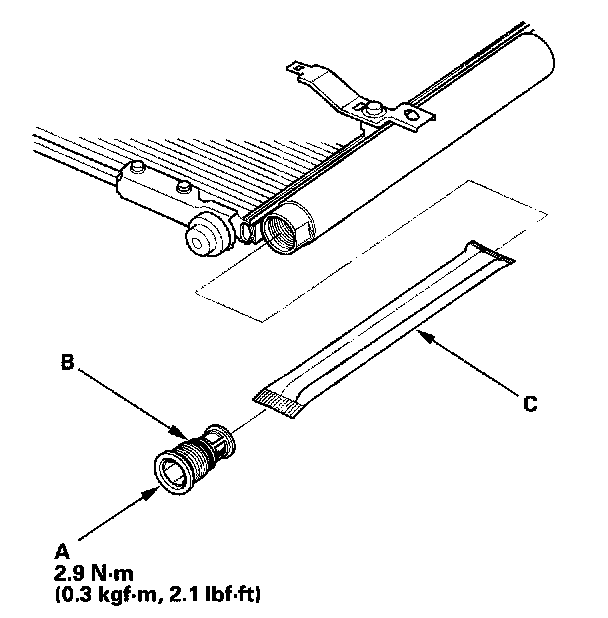 B

C

A
2.9 N·m
(0.3 kgf·m, 2.1 lbf·ft)