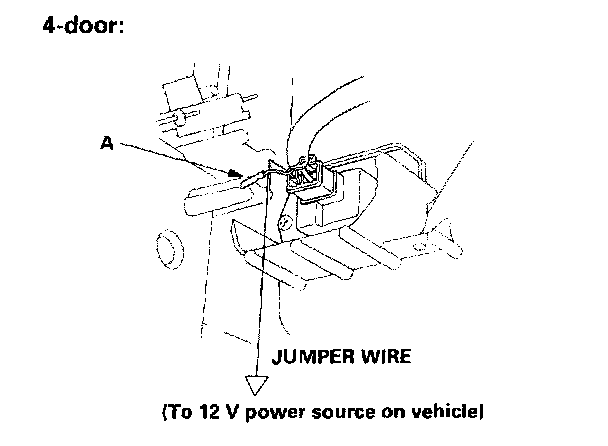 4-door:

A

JUMPER WIRE

(To 12 V power source on vehicle)