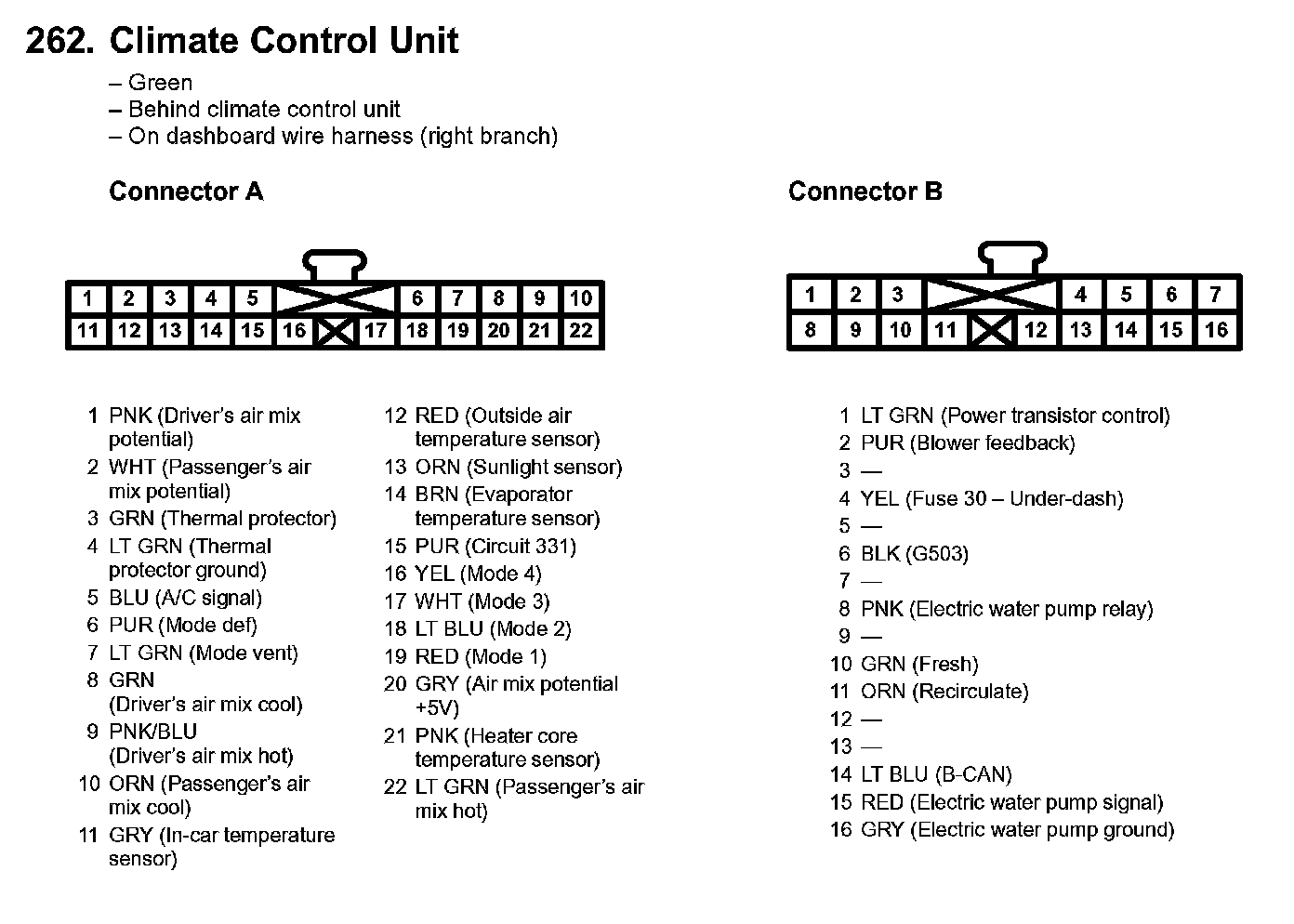 262. Climate Control Unit

– Green
– Behind climate control unit
– On dashboard wire harness (right branch)

Connector A

1 2 3 4 5 6 7 8 9 10
11 12 13 14 15 16 17 18 19 20 21 22

1 PNK (Driver's air mix potential)
2 WHT (Passenger's air mix potential)
3 GRN (Thermal protector)
4 LT GRN (Thermal protector ground)
5 BLU (A/C signal)
6 PUR (Mode def)
7 LT GRN (Mode vent)
8 GRN (Driver's air mix cool)
9 PNK/BLU (Driver's air mix hot)
10 ORN (Passenger's air mix cool)
11 GRY (In-car temperature sensor)
12 RED (Outside air temperature sensor)
13 ORN (Sunlight sensor)
14 BRN (Evaporator temperature sensor)
15 PUR (Circuit 331)
16 YEL (Mode 4)
17 WHT (Mode 3)
18 LT BLU (Mode 2)
19 RED (Mode 1)
20 GRY (Air mix potential +5V)
21 PNK (Heater core temperature sensor)
22 LT GRN (Passenger's air mix hot)

Connector B

1 2 3 4 5 6 7
8 9 10 11 12 13 14 15 16

1 LT GRN (Power transistor control)
2 PUR (Blower feedback)
3 —
4 YEL (Fuse 30 – Under-dash)
5 —
6 BLK (G503)
7 —
8 PNK (Electric water pump relay)
9 —
10 GRN (Fresh)
11 ORN (Recirculate)
12 —
13 —
14 LT BLU (B-CAN)
15 RED (Electric water pump signal)
16 GRY (Electric water pump ground)