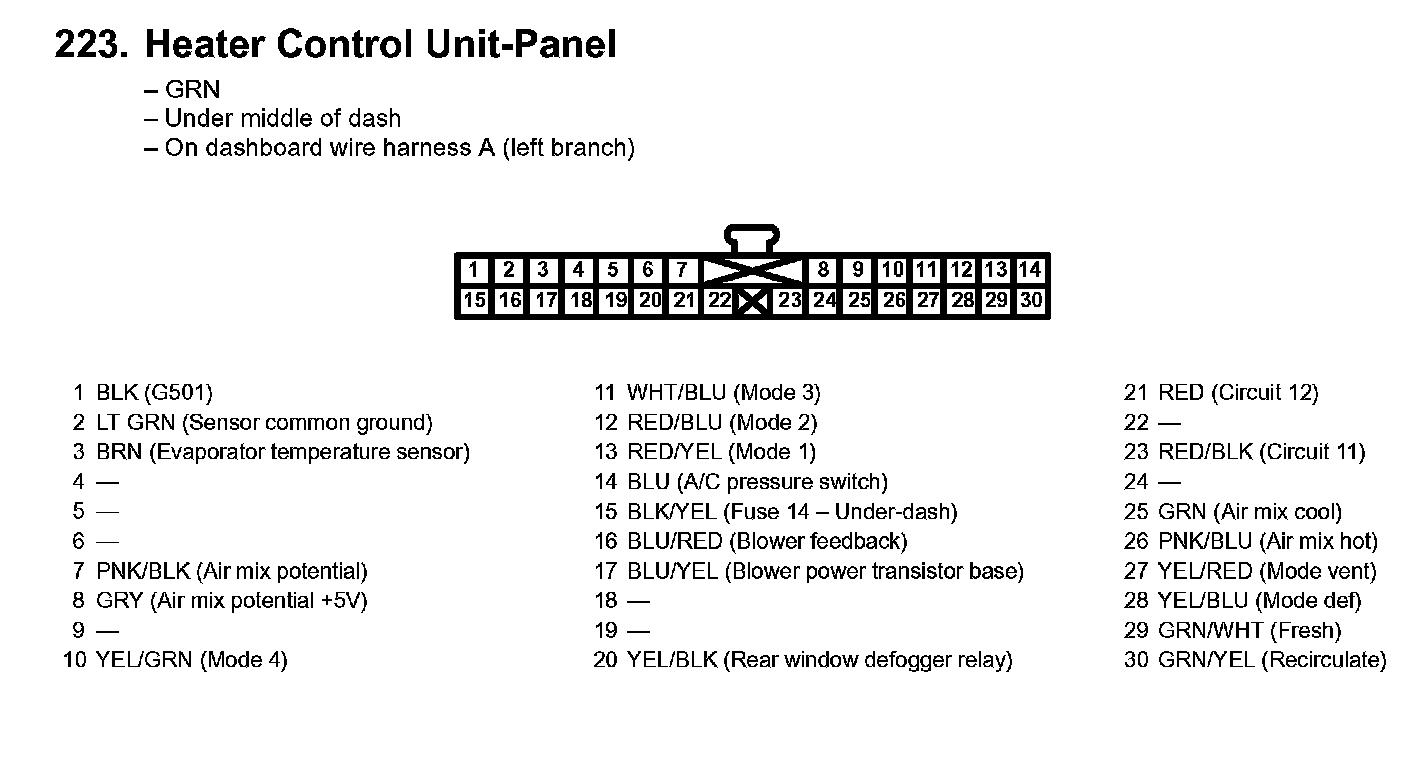 223. Heater Control Unit-Panel

– GRN
– Under middle of dash
– On dashboard wire harness A (left branch)

1 2 3 4 5 6 7 8 9 10 11 12 13 14
15 16 17 18 19 20 21 22 23 24 25 26 27 28 29 30

1 BLK (G501)
2 LT GRN (Sensor common ground)
3 BRN (Evaporator temperature sensor)
4 —
5 —
6 —
7 PNK/BLK (Air mix potential)
8 GRY (Air mix potential +5V)
9 —
10 YEL/GRN (Mode 4)

11 WHT/BLU (Mode 3)
12 RED/BLU (Mode 2)
13 RED/YEL (Mode 1)
14 BLU (A/C pressure switch)
15 BLK/YEL (Fuse 14 – Under-dash)
16 BLU/RED (Blower feedback)
17 BLU/YEL (Blower power transistor base)
18 —
19 —
20 YEL/BLK (Rear window defogger relay)

21 RED (Circuit 12)
22 —
23 RED/BLK (Circuit 11)
24 —
25 GRN (Air mix cool)
26 PNK/BLU (Air mix hot)
27 YEL/RED (Mode vent)
28 YEL/BLU (Mode def)
29 GRN/WHT (Fresh)
30 GRN/YEL (Recirculate)