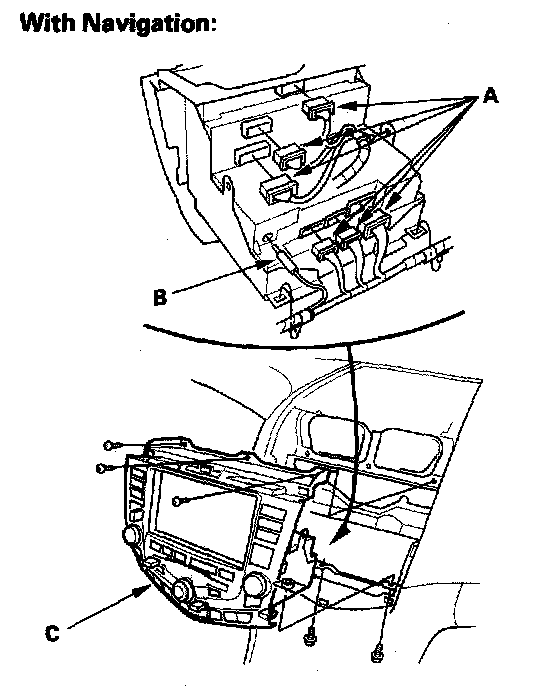 With Navigation:

A

B

C