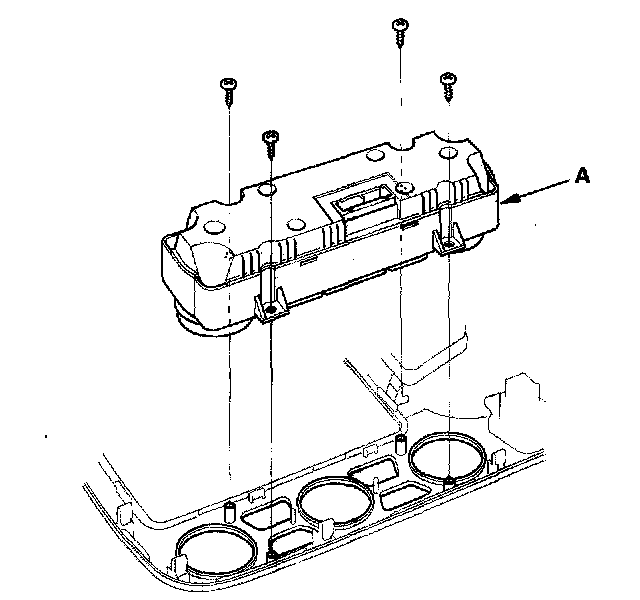 A