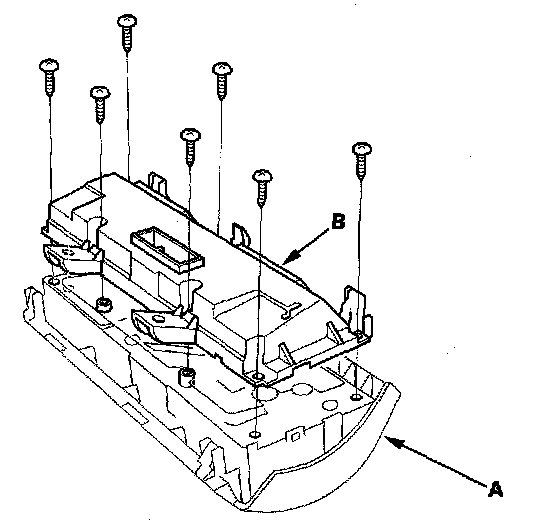 B

A