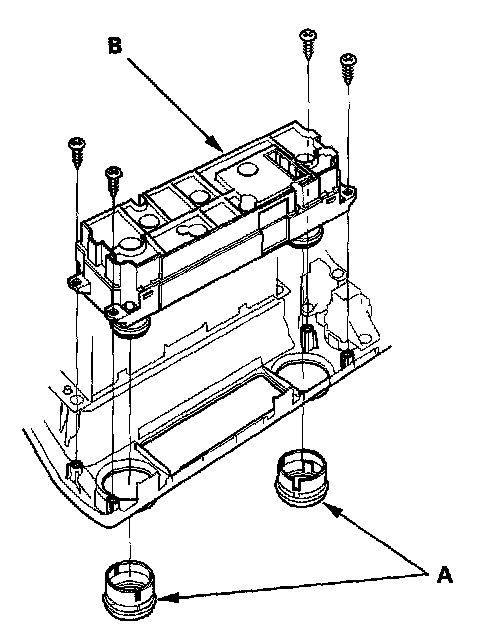 B

A