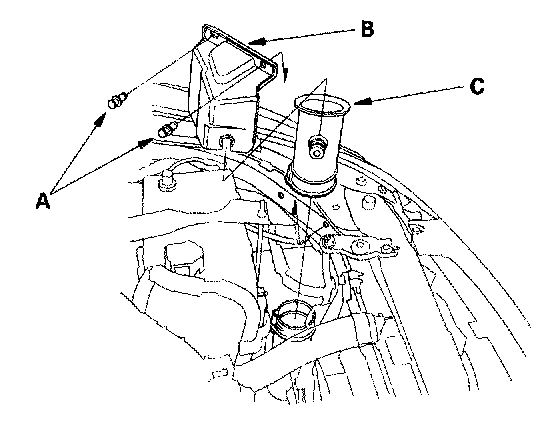 B
C
A