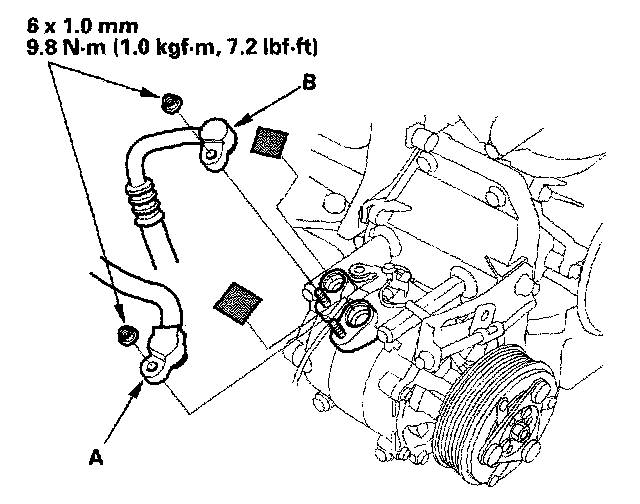 6 x 1.0 mm
9.8 N·m (1.0 kgf·m, 7.2 lbf·ft)

B

A