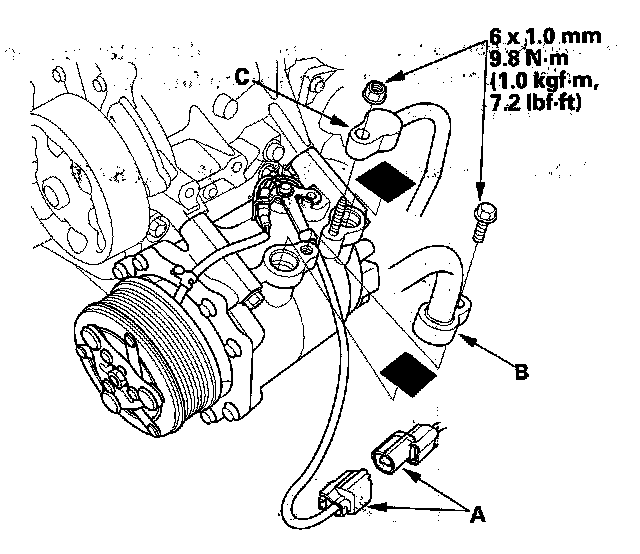 6 x 1.0 mm
9.8 N·m
(1.0 kgf·m,
7.2 lbf·ft)

C

B

A