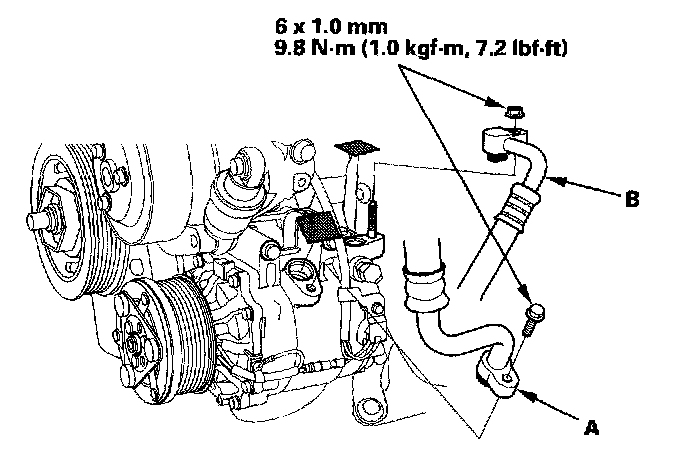 6 x 1.0 mm
9.8 N·m (1.0 kgf·m, 7.2 lbf·ft)

B

A