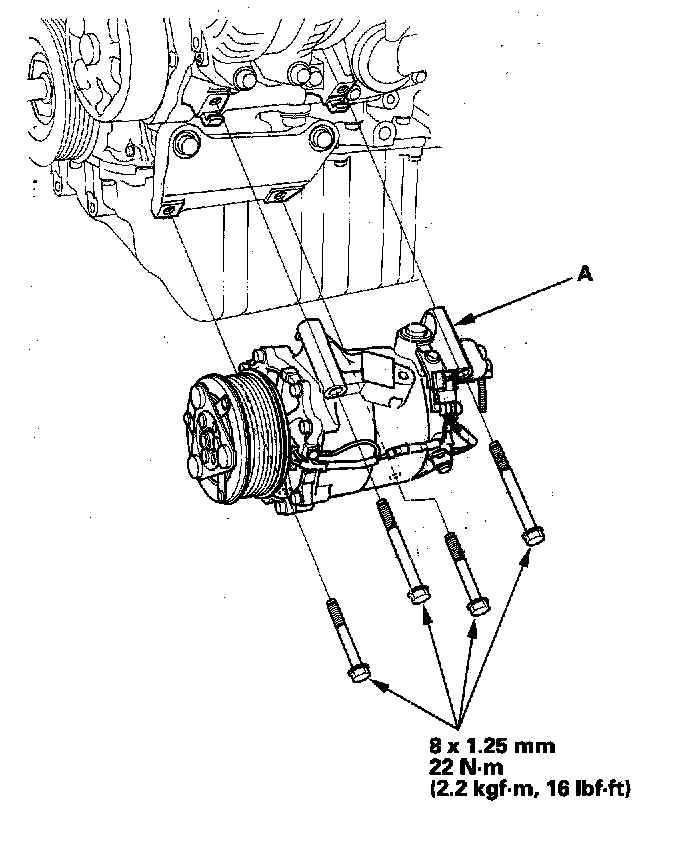 A

8 x 1.25 mm
22 N·m
(2.2 kgf·m, 16 lbf·ft)