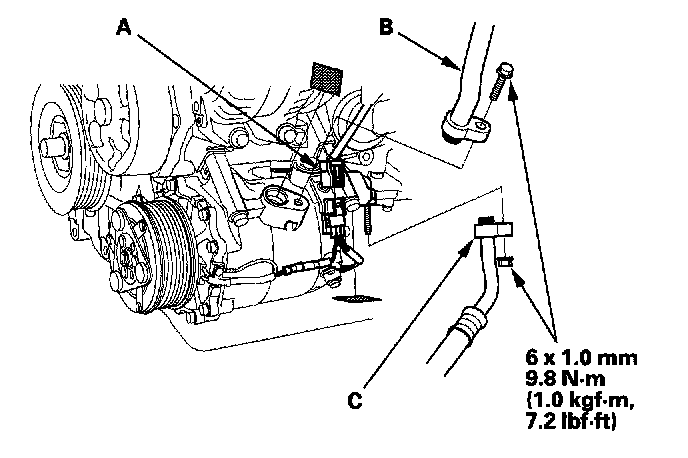 A

B

C

6 x 1.0 mm
9.8 N·m
(1.0 kgf·m,
7.2 lbf·ft)