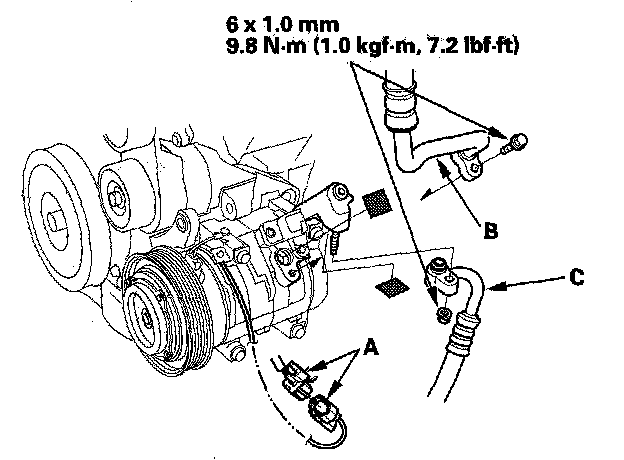 6 x 1.0 mm
9.8 N·m (1.0 kgf·m, 7.2 lbf·ft)

B

C

A