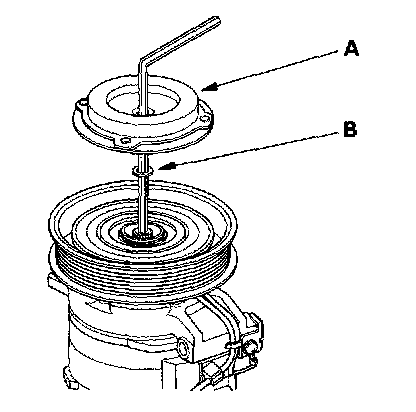 A

B