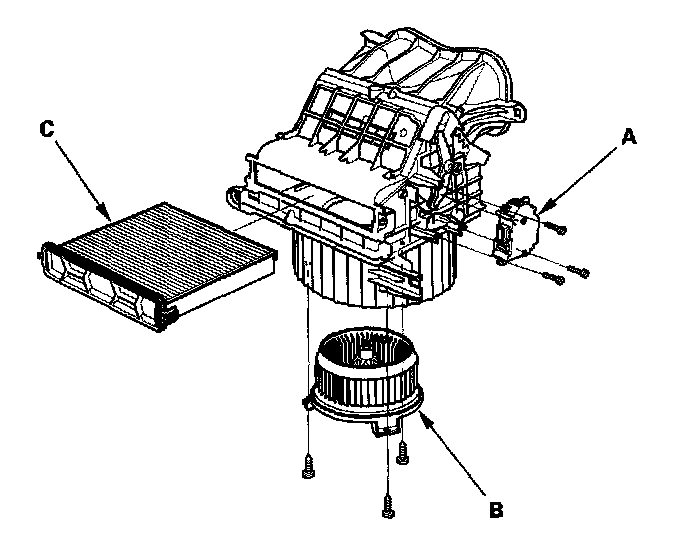 C
A
B