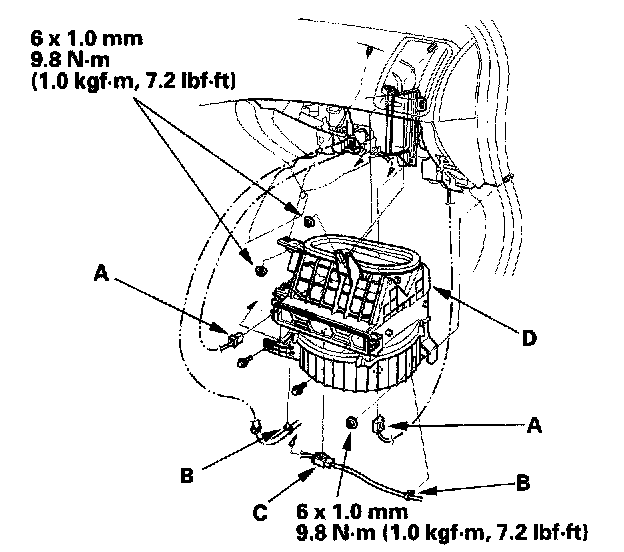 6 x 1.0 mm
9.8 N·m
(1.0 kgf·m, 7.2 lbf·ft)

A

D

A

B

B

C

6 x 1.0 mm
9.8 N·m (1.0 kgf·m, 7.2 lbf·ft)