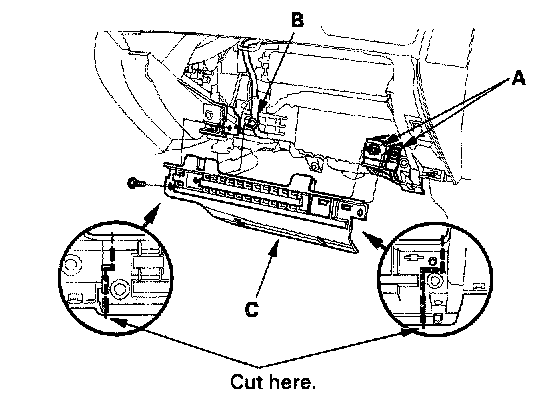 B

A

C

Cut here.