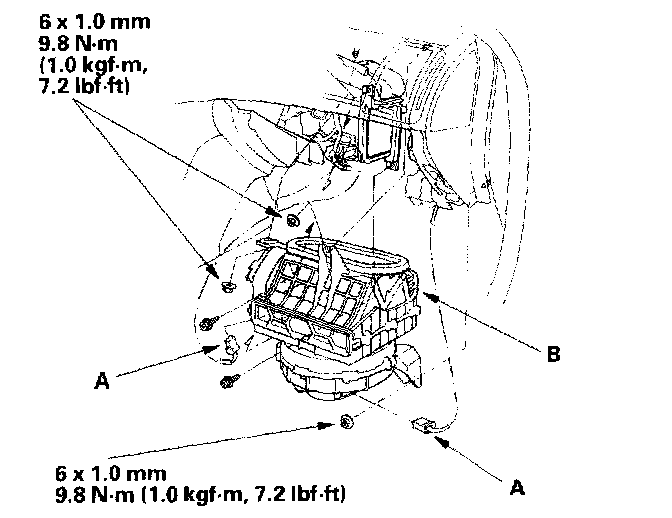 6 x 1.0 mm
9.8 N·m
(1.0 kgf·m,
7.2 lbf·ft)

B

A

6 x 1.0 mm
9.8 N·m (1.0 kgf·m, 7.2 lbf·ft)

A