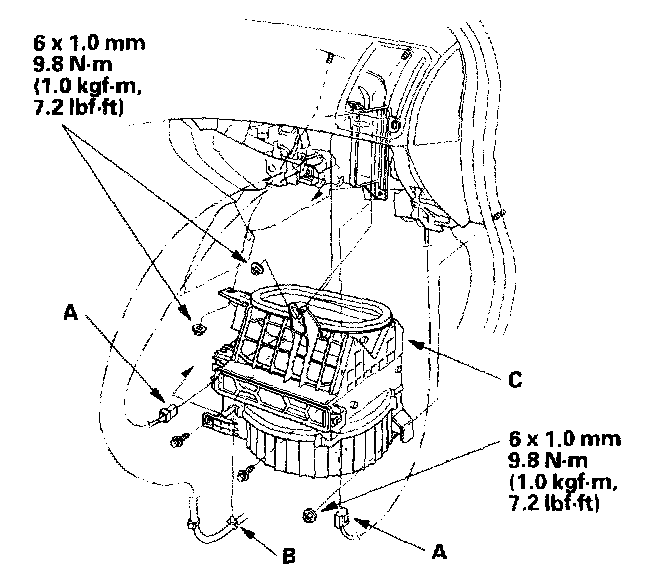 6 x 1.0 mm
9.8 N·m
(1.0 kgf·m,
7.2 lbf·ft)

A

C

6 x 1.0 mm
9.8 N·m
(1.0 kgf·m,
7.2 lbf·ft)

B

A