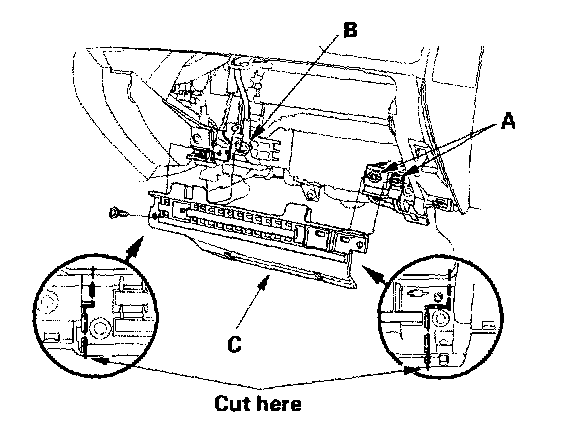 B

A

C

Cut here