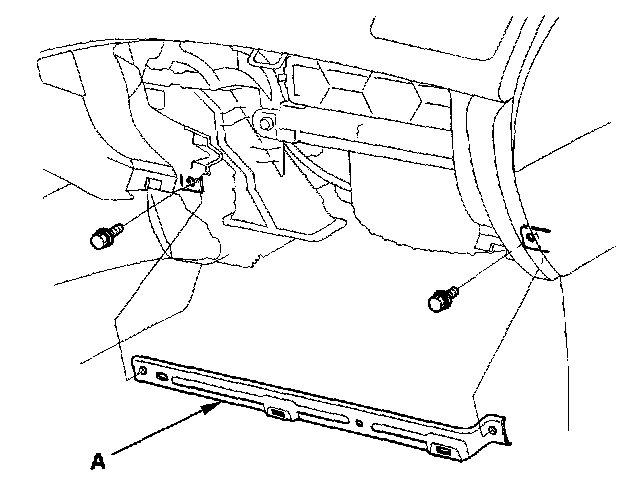 A