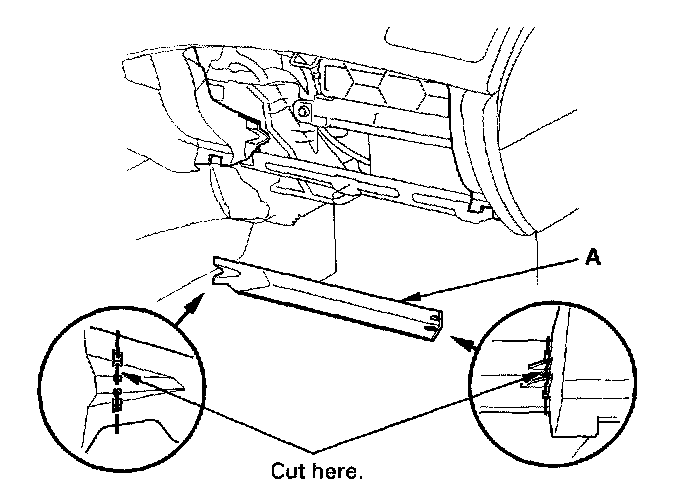 A

Cut here.