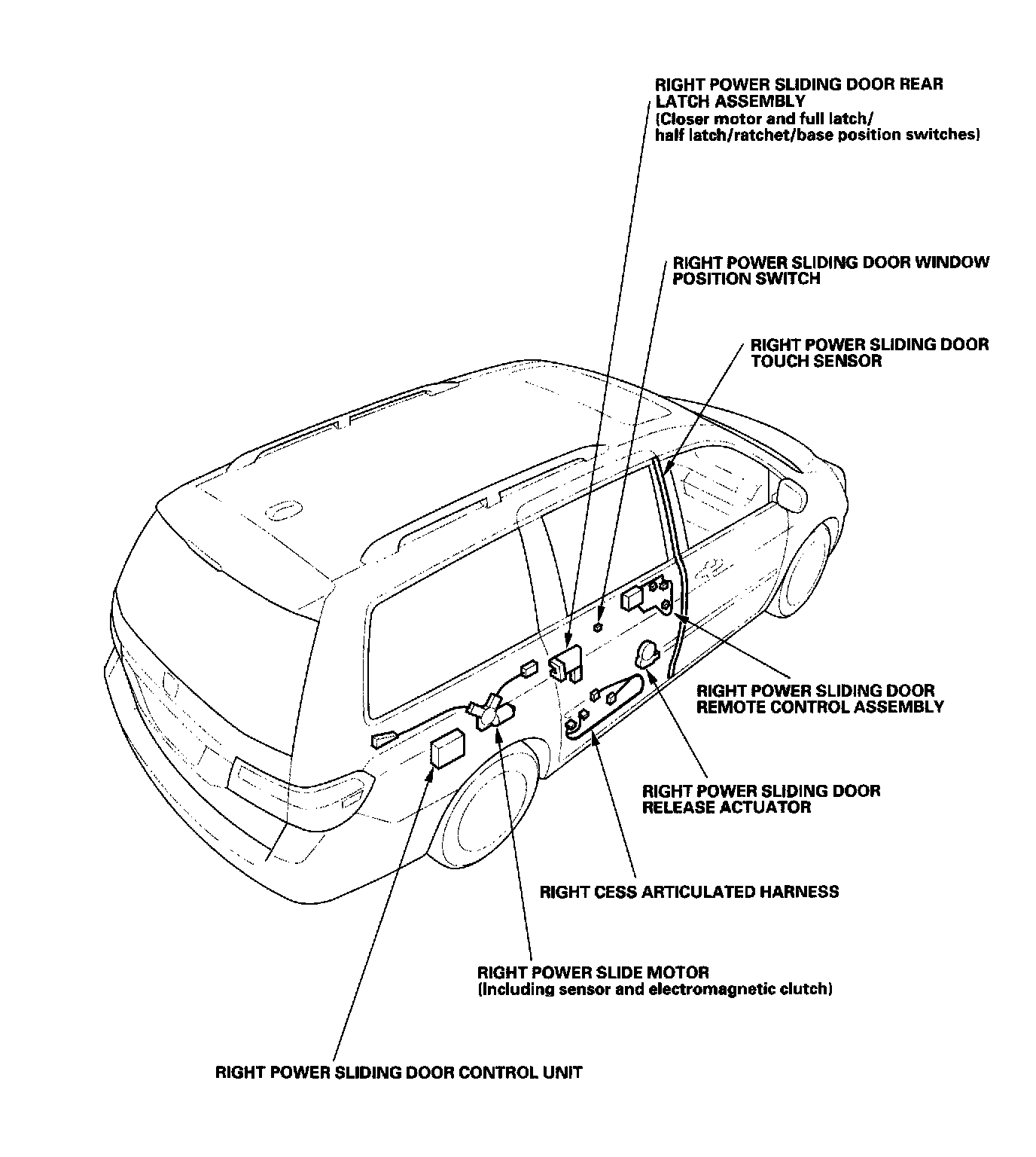 RIGHT POWER SLIDING DOOR REAR LATCH ASSEMBLY
(Closer motor and full latch/ half latch/ratchet/base position switches)

RIGHT POWER SLIDING DOOR WINDOW POSITION SWITCH

RIGHT POWER SLIDING DOOR TOUCH SENSOR

RIGHT POWER SLIDING DOOR REMOTE CONTROL ASSEMBLY

RIGHT POWER SLIDING DOOR RELEASE ACTUATOR

RIGHT CESS ARTICULATED HARNESS

RIGHT POWER SLIDE MOTOR
(Including sensor and electromagnetic clutch)

RIGHT POWER SLIDING DOOR CONTROL UNIT