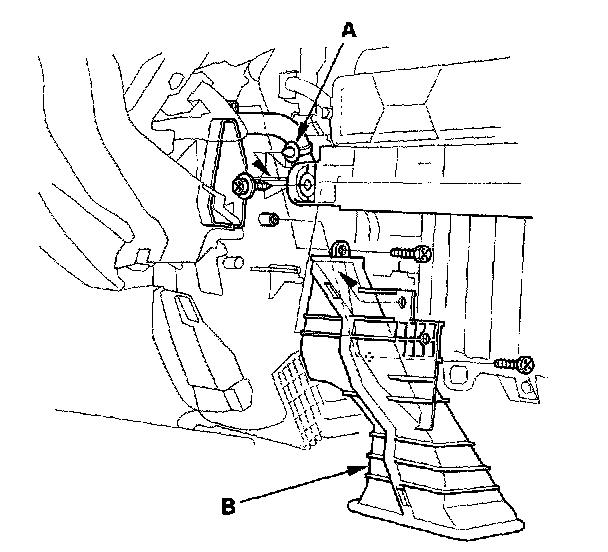 A

B