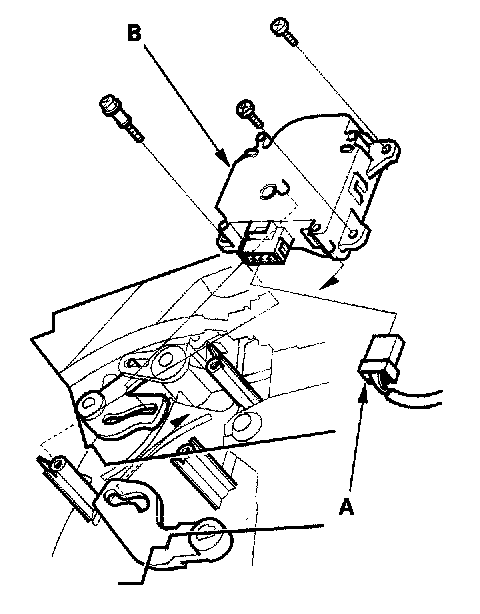 B

A