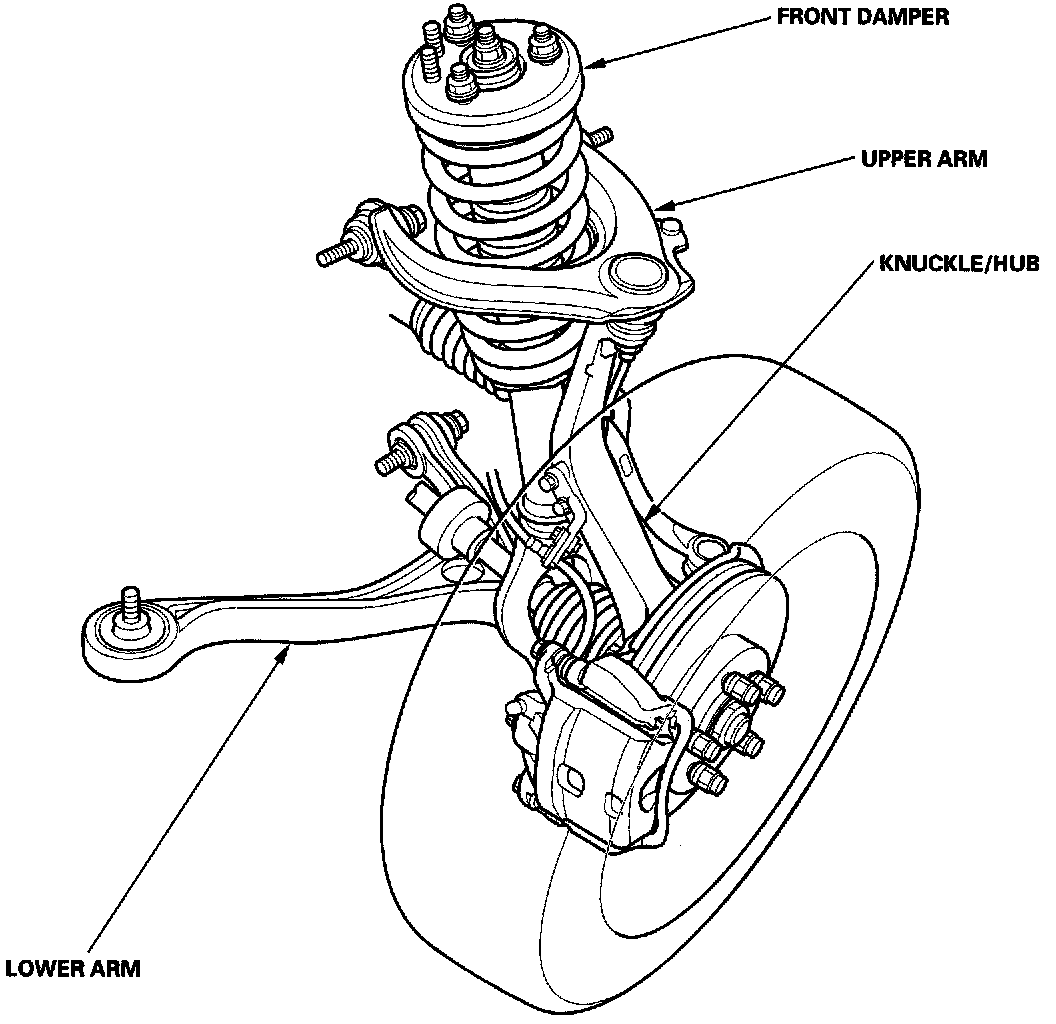 FRONT DAMPER

UPPER ARM

KNUCKLE/HUB

LOWER ARM