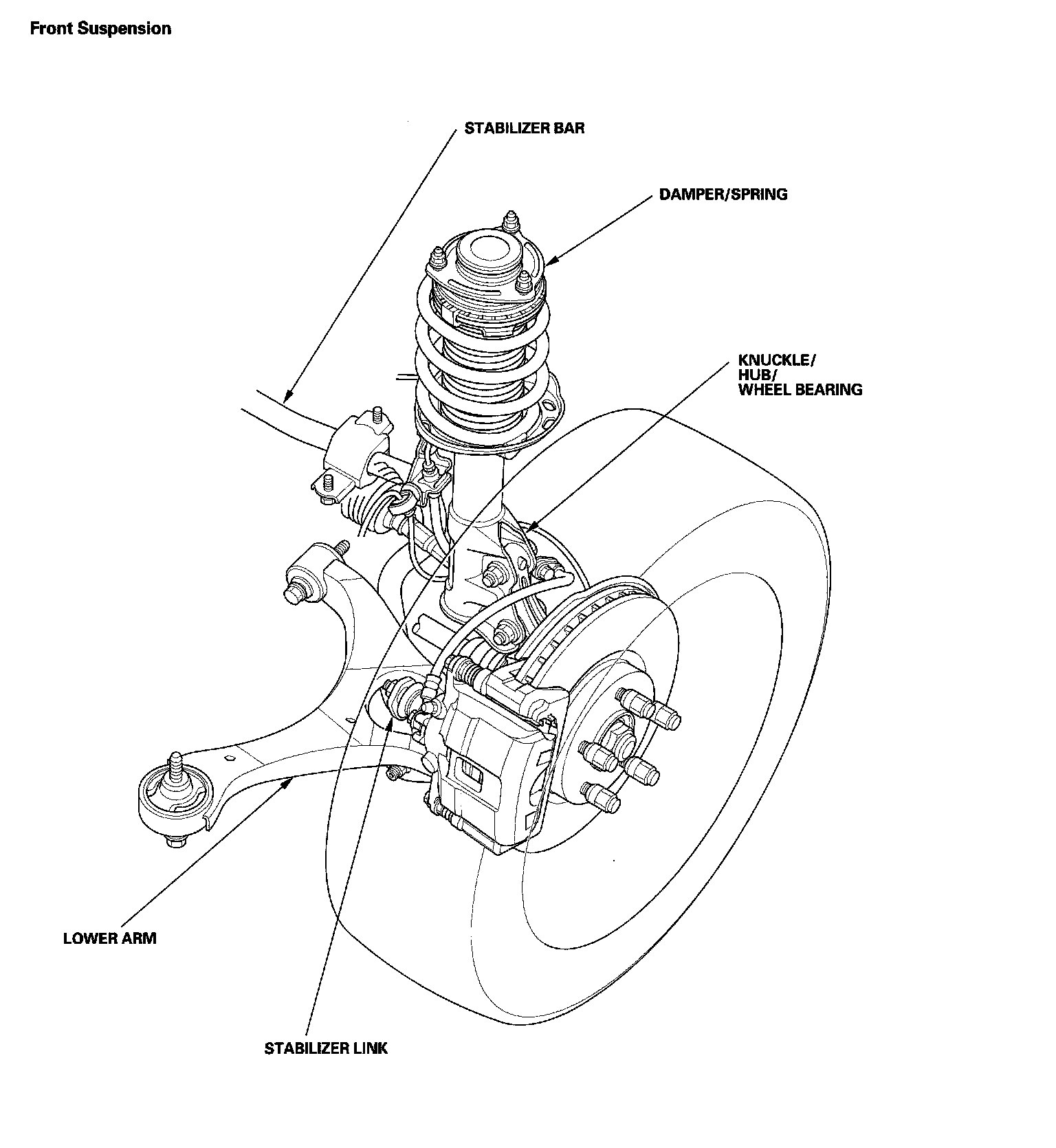 Front Suspension

STABILIZER BAR

DAMPER/SPRING

KNUCKLE/
HUB/
WHEEL BEARING

LOWER ARM

STABILIZER LINK