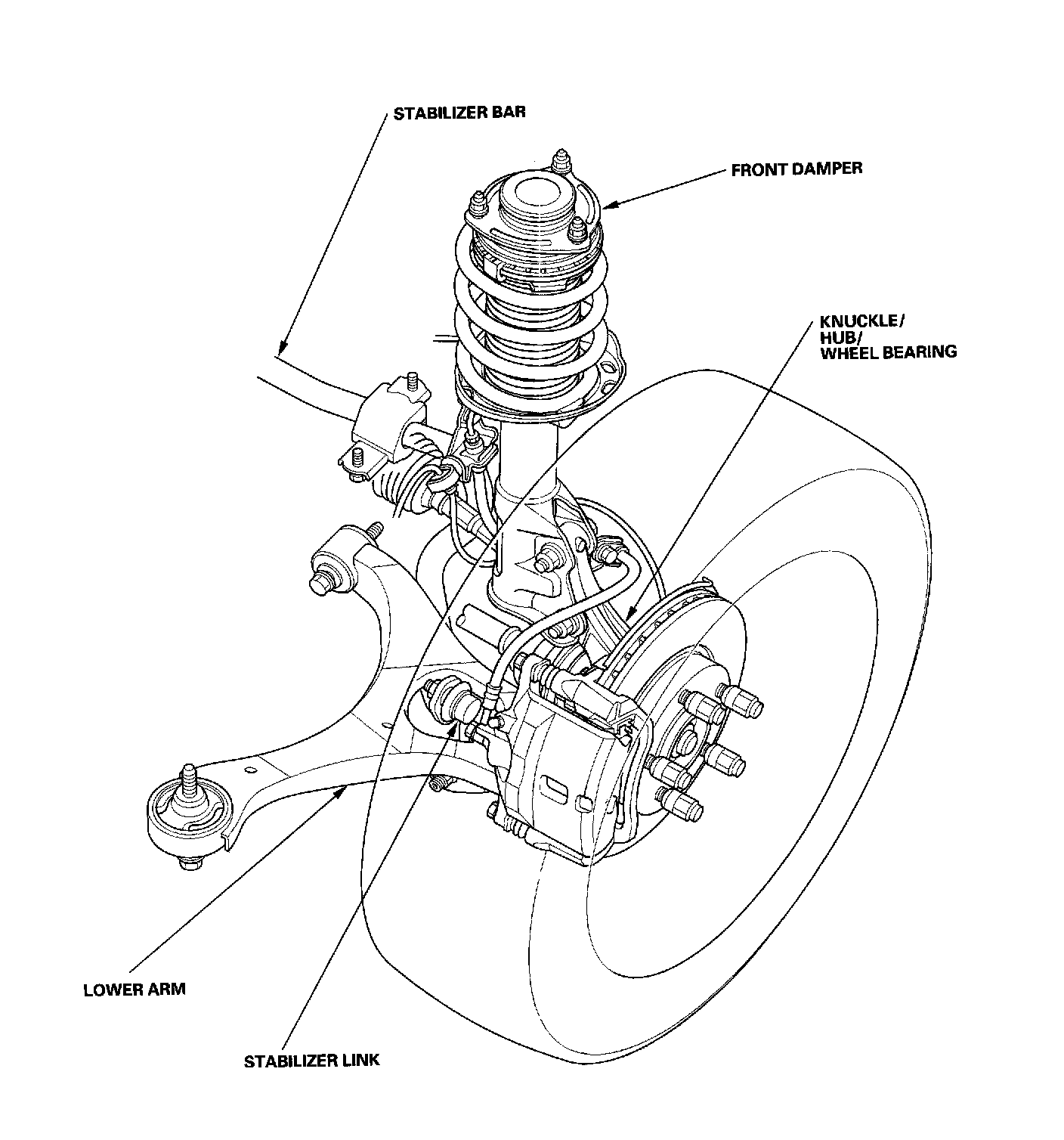 STABILIZER BAR

FRONT DAMPER

KNUCKLE/
HUB/
WHEEL BEARING

LOWER ARM

STABILIZER LINK