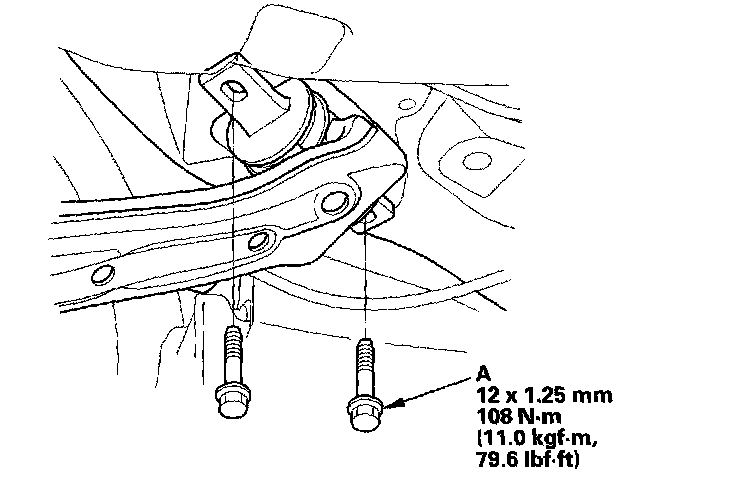 A
12 x 1.25 mm
108 N·m
(11.0 kgf·m,
79.6 lbf·ft)