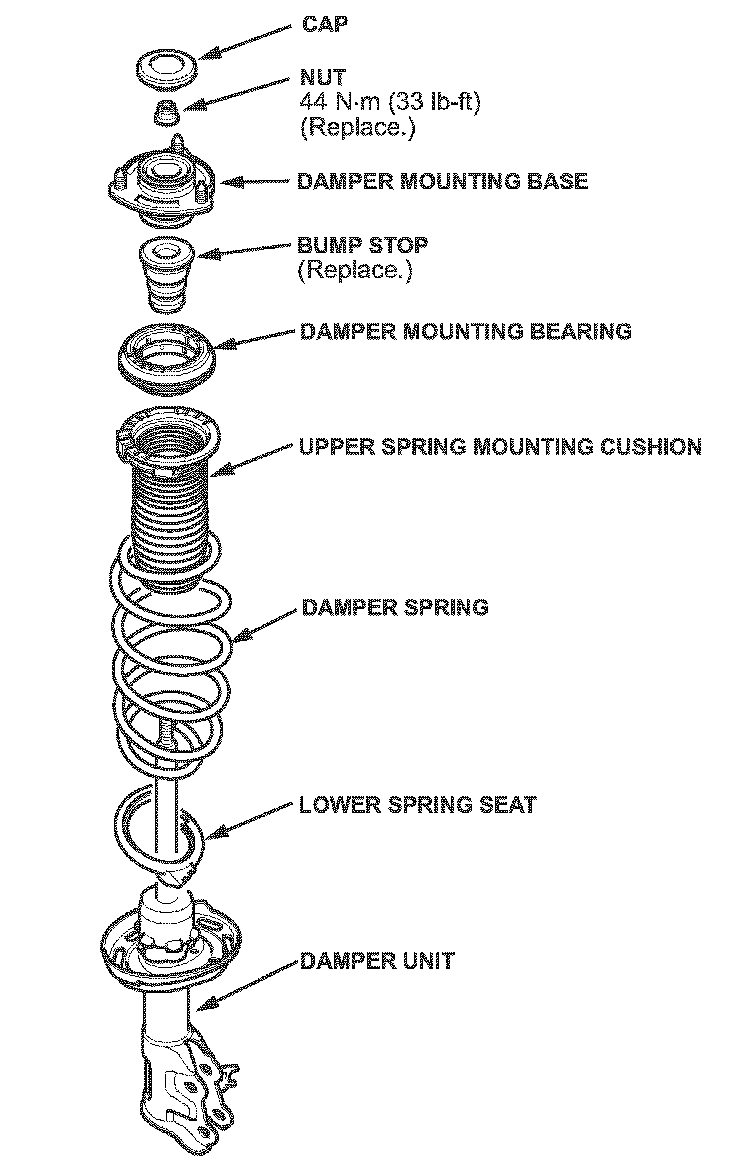 CAP

NUT
44 N·m (33 lb-ft)
(Replace.)

DAMPER MOUNTING BASE

BUMP STOP
(Replace.)

DAMPER MOUNTING BEARING

UPPER SPRING MOUNTING CUSHION

DAMPER SPRING

LOWER SPRING SEAT

DAMPER UNIT