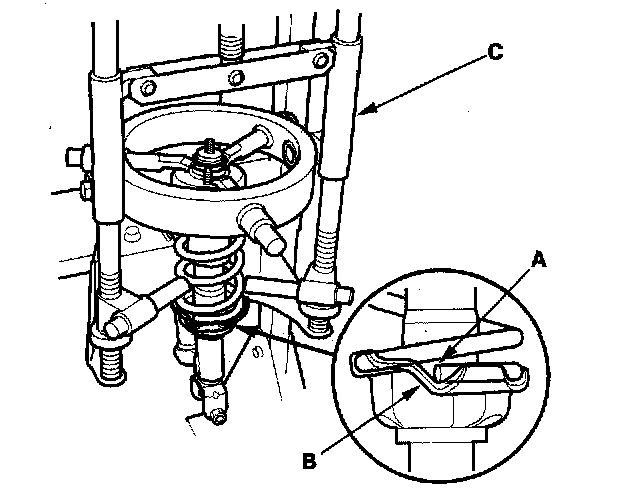 C

A

B