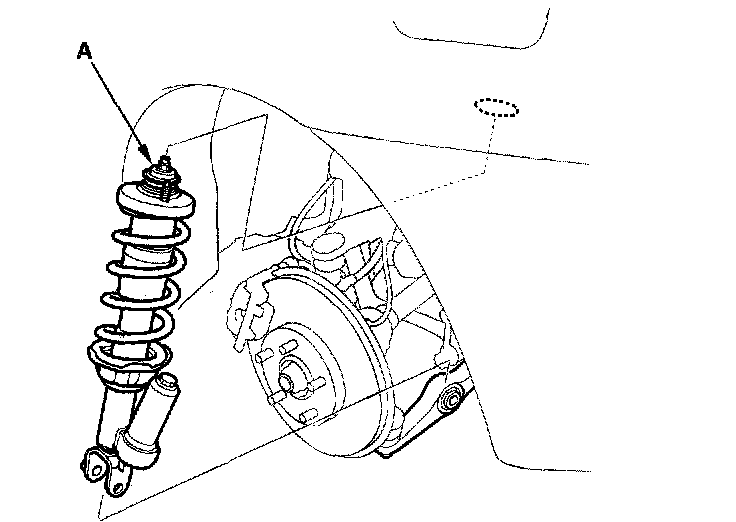 A