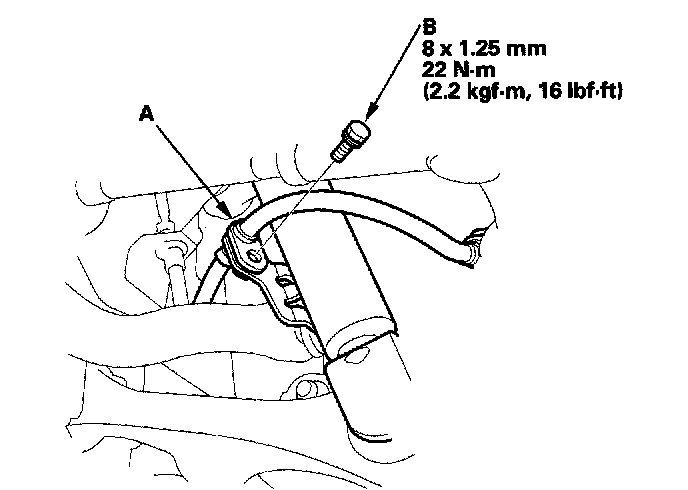 B
8 x 1.25 mm
22 N·m
(2.2 kgf·m, 16 lbf·ft)

A