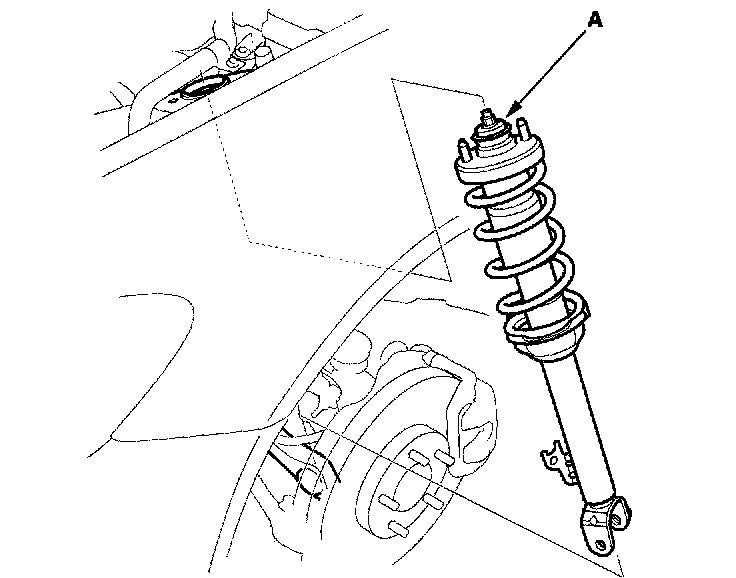 A