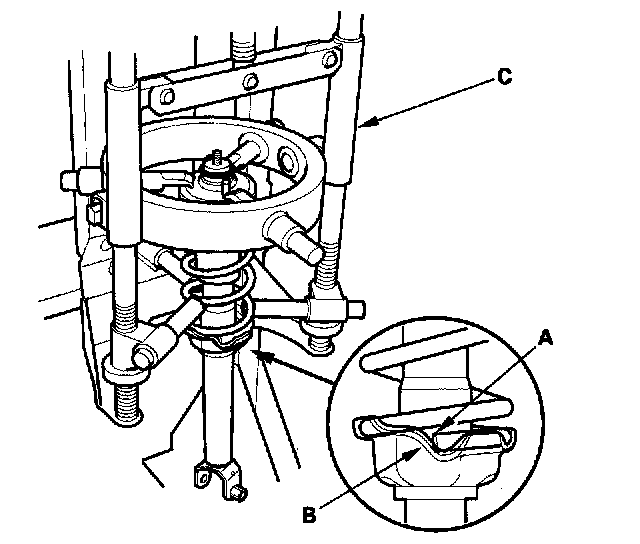 C

A

B