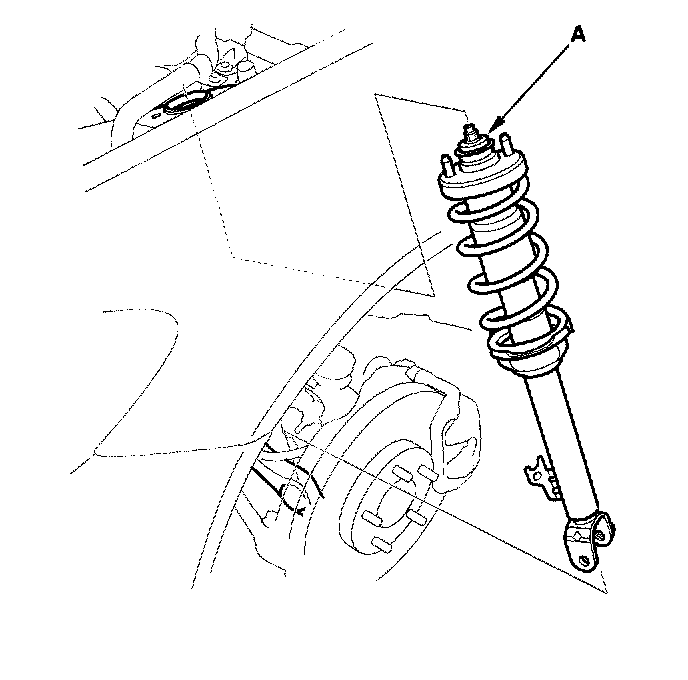 A