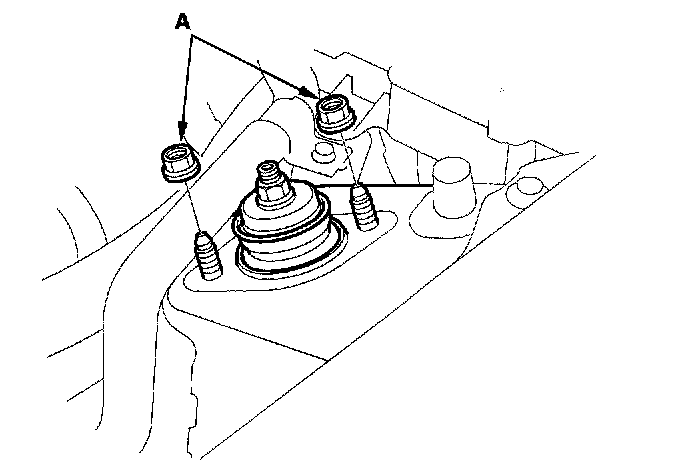 A