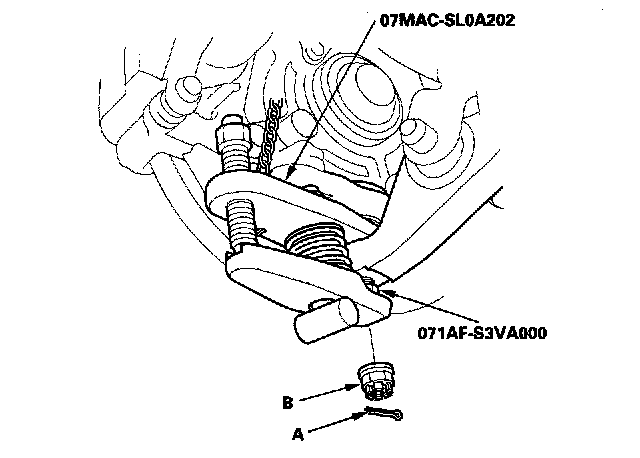 07MAC-SL0A202

071AF-S3VA000

B

A