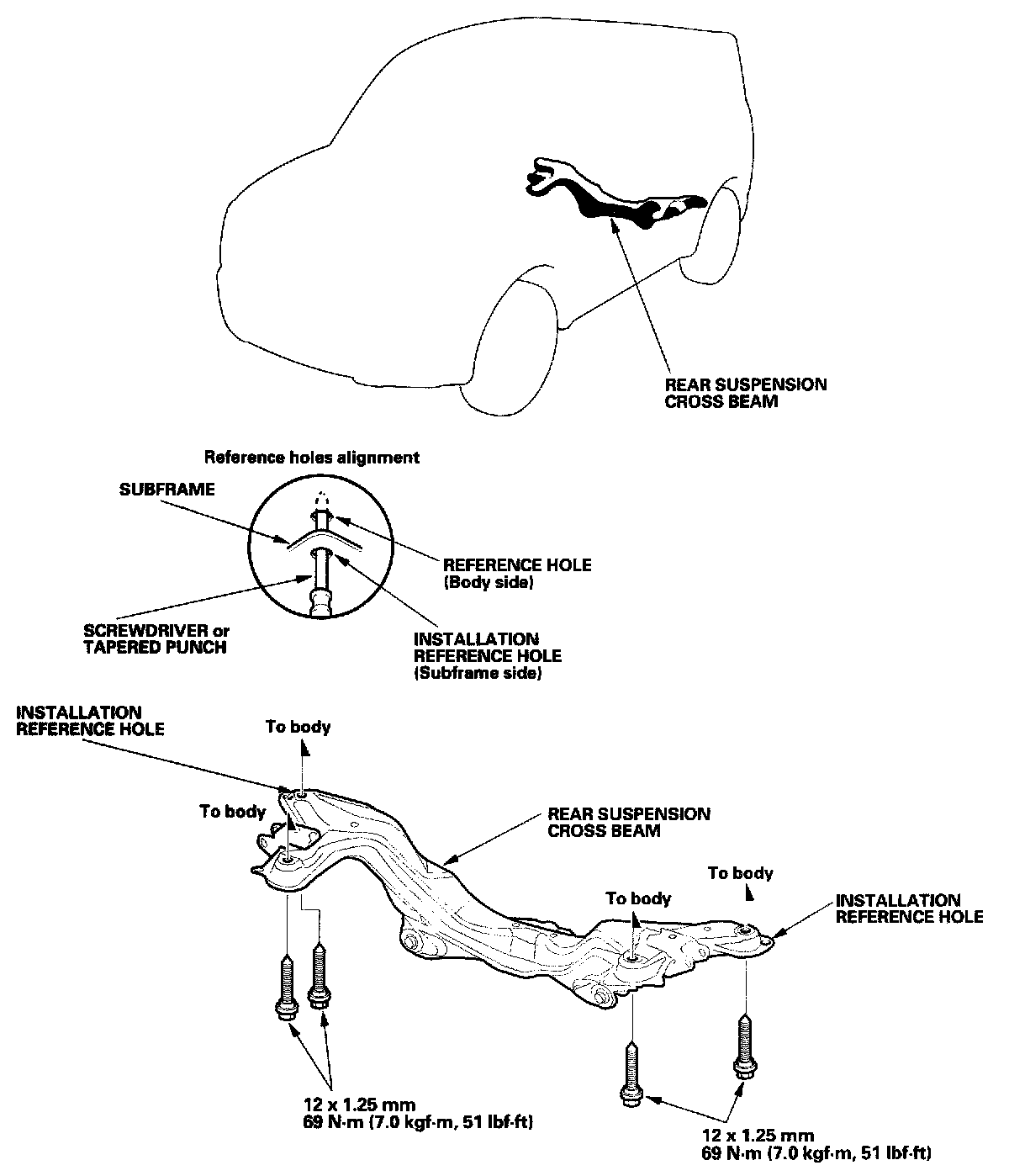 REAR SUSPENSION CROSS BEAM

Reference holes alignment

SUBFRAME

REFERENCE HOLE (Body side)

SCREWDRIVER or TAPERED PUNCH

INSTALLATION REFERENCE HOLE (Subframe side)

INSTALLATION REFERENCE HOLE

To body

To body

REAR SUSPENSION CROSS BEAM

To body

To body

INSTALLATION REFERENCE HOLE

12 x 1.25 mm
69 N·m (7.0 kgf·m, 51 lbf·ft)

12 x 1.25 mm
69 N·m (7.0 kgf·m, 51 lbf·ft)