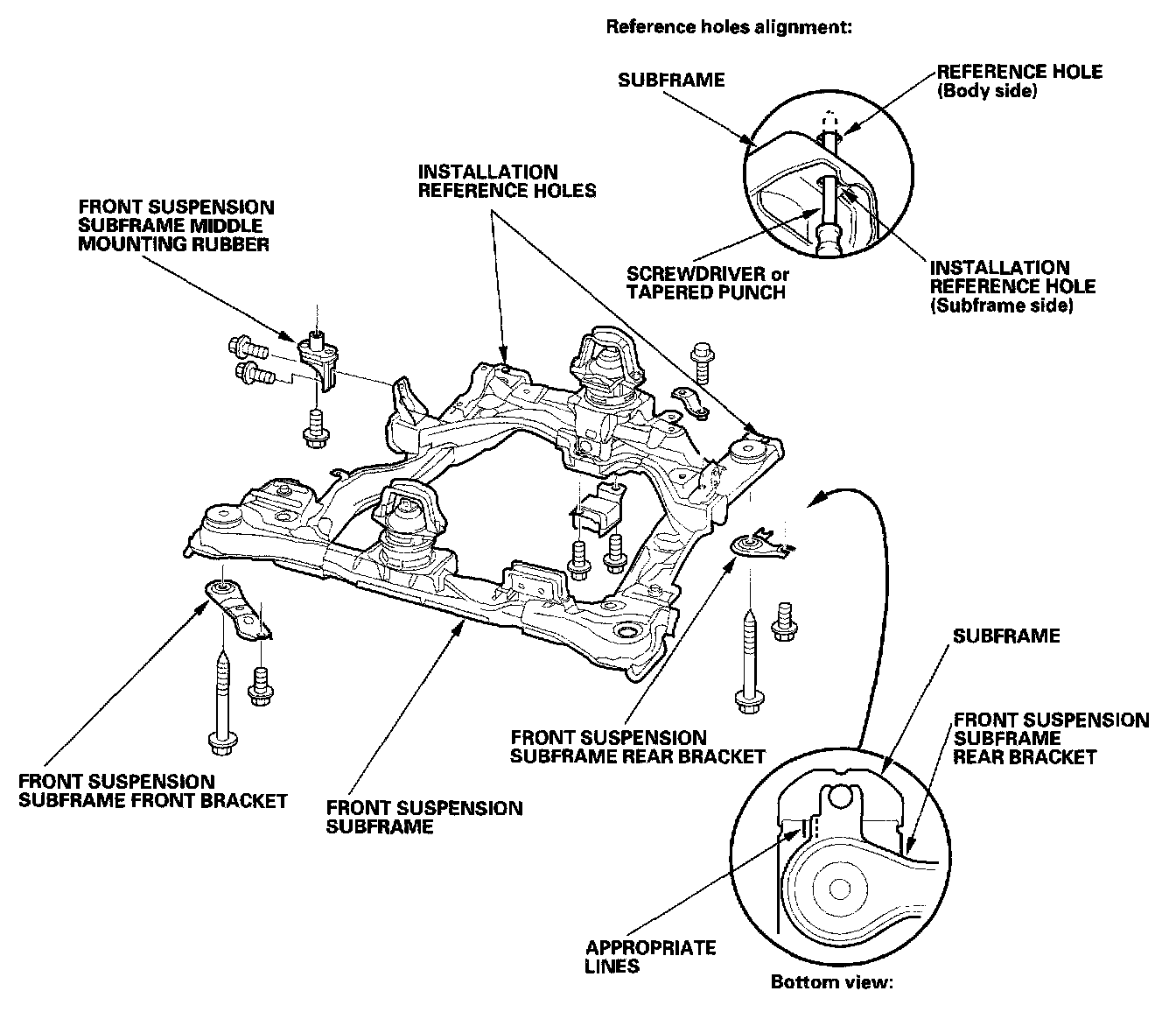 Reference holes alignment:

SUBFRAME

REFERENCE HOLE (Body side)

INSTALLATION REFERENCE HOLES

FRONT SUSPENSION SUBFRAME MIDDLE MOUNTING RUBBER

SCREWDRIVER or TAPERED PUNCH

INSTALLATION REFERENCE HOLE (Subframe side)

SUBFRAME

FRONT SUSPENSION SUBFRAME REAR BRACKET

FRONT SUSPENSION SUBFRAME REAR BRACKET

FRONT SUSPENSION SUBFRAME FRONT BRACKET

FRONT SUSPENSION SUBFRAME

APPROPRIATE LINES

Bottom view: